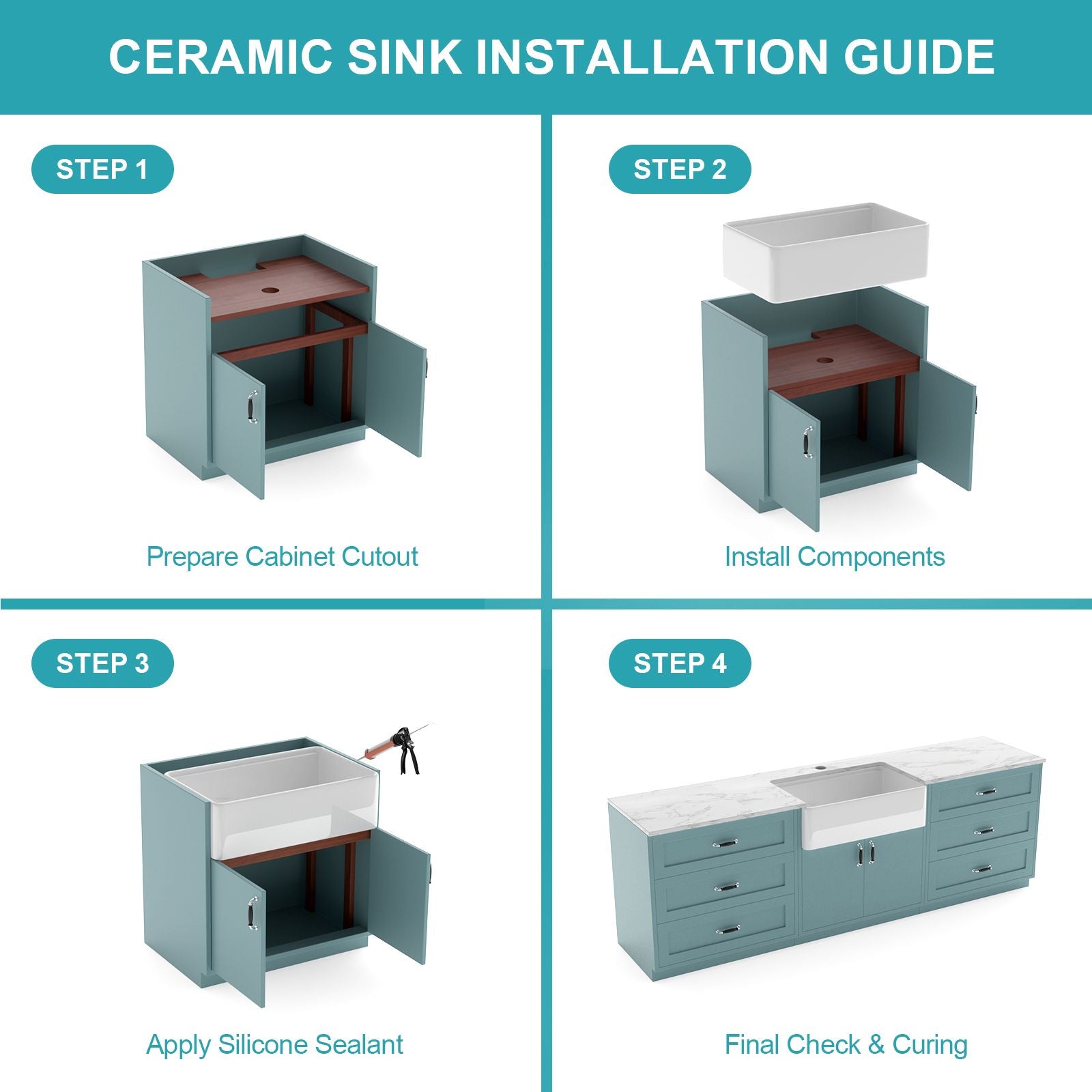 CERAMIC SINK INSTALLATION GUIDE

STEP 1

Prepare Cabinet Cutout

STEP 2

Install Components

STEP 3

Apply Silicone Sealant

STEP 4

Final Check & Curing